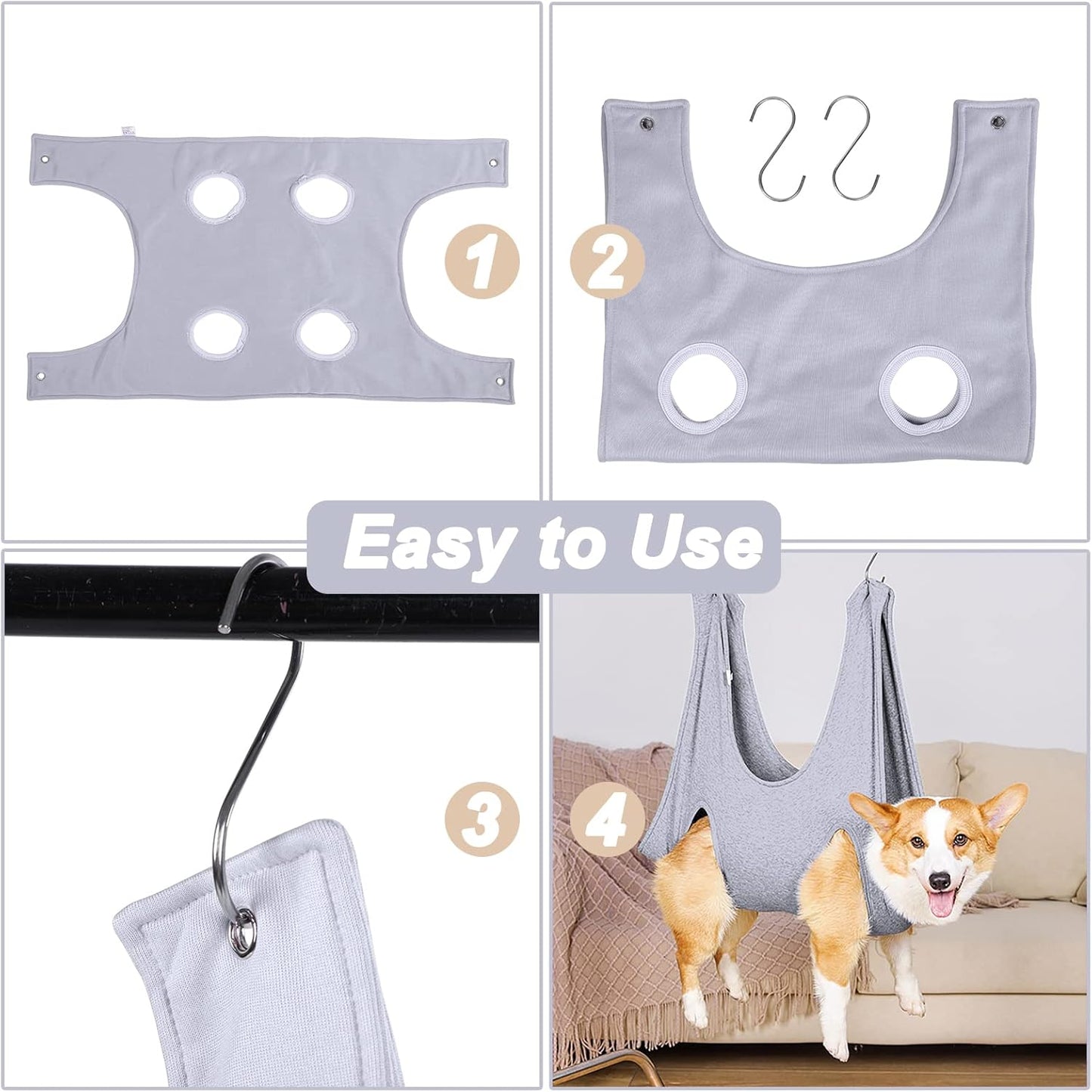 1

2

Easy to Use

3

4